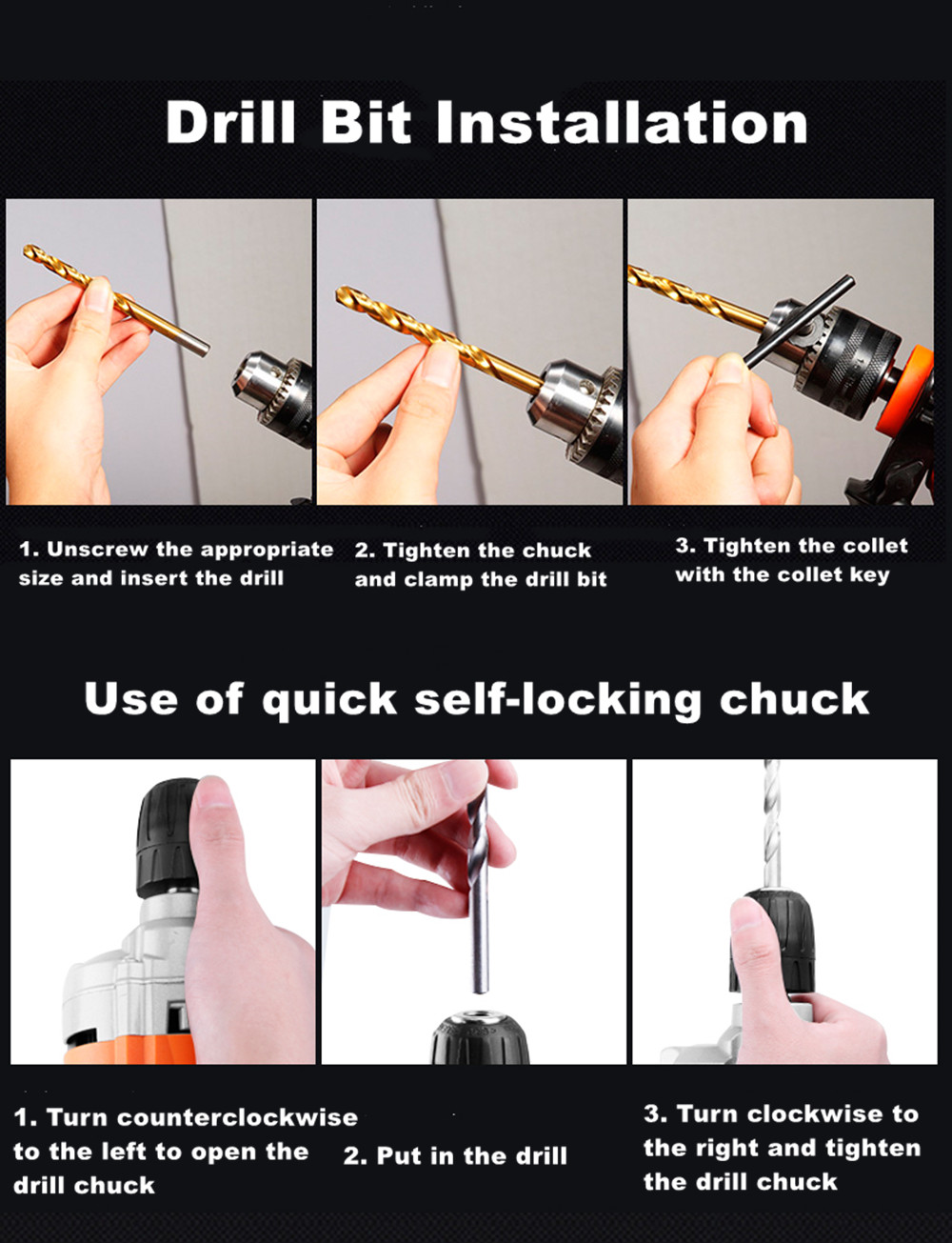 Drill Bit Installation

1. Unscrew the appropriate size and insert the drill

2. Tighten the chuck and clamp the drill bit

3. Tighten the collet with the collet key

Use of quick self-locking chuck

1. Turn counterclockwise to the left to open the drill chuck

2. Put in the drill

3. Turn clockwise to the right and tighten the drill chuck