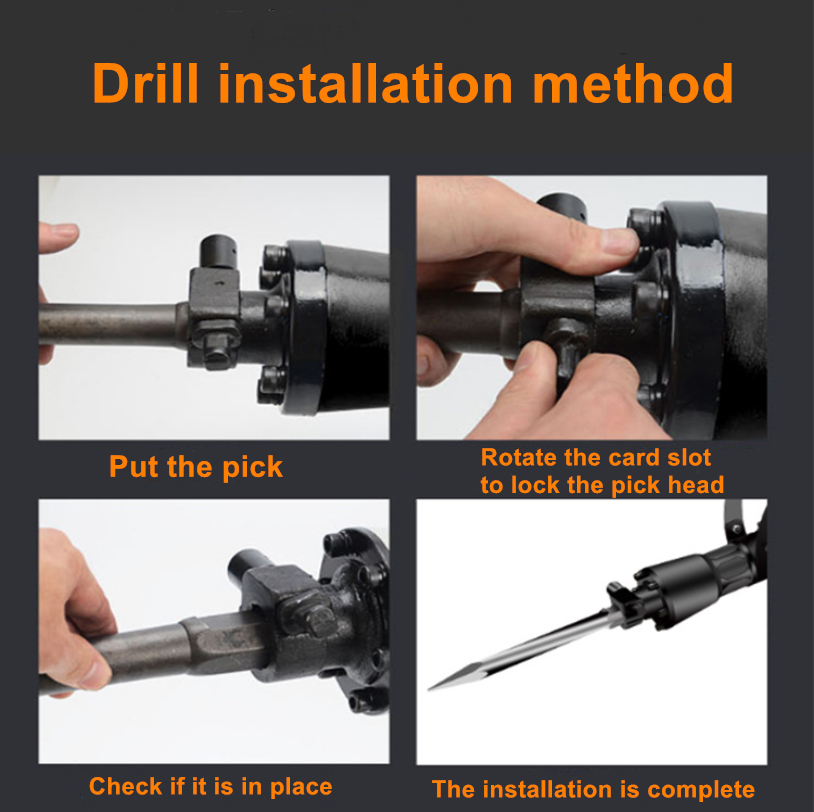 Drill installation method

Put the pick

Rotate the card slot to lock the pick head

Check if it is in place

The installation is complete