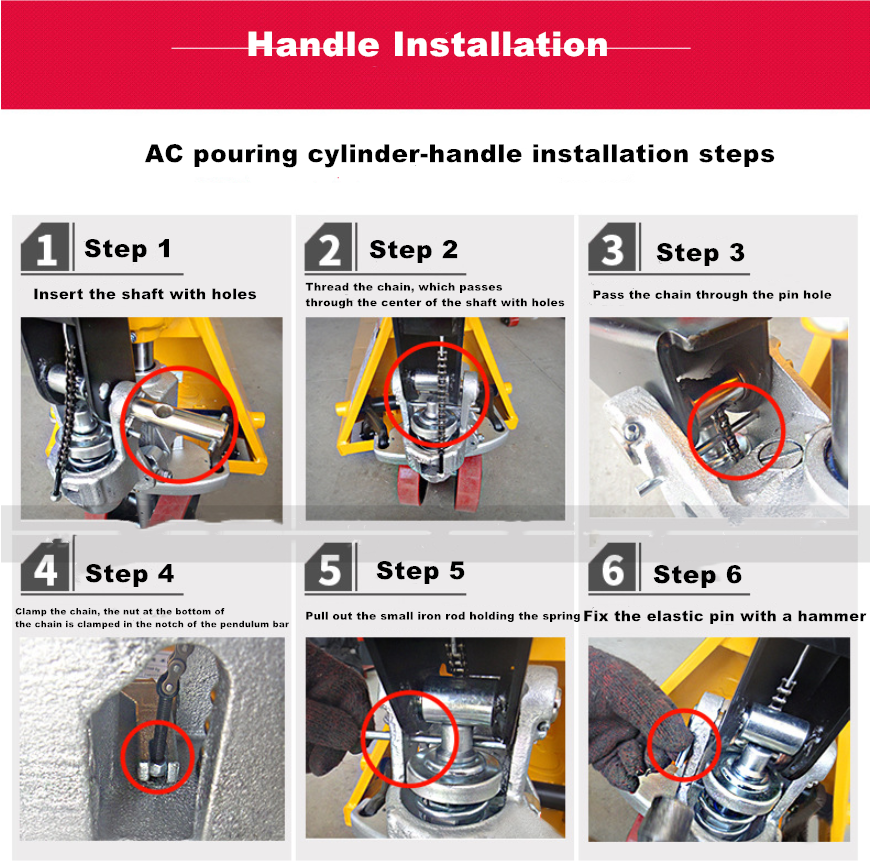 Handle Installation

AC pouring cylinder-handle installation steps

1 Step 1

Insert the shaft with holes

2 Step 2

Thread the chain, which passes through the center of the shaft with holes

3 Step 3

Pass the chain through the pin hole

4 Step 4

Clamp the chain, the nut at the bottom of the chain is clamped in the notch of the pendulum bar

5 Step 5

Pull out the small iron rod holding the spring

6 Step 6

Fix the elastic pin with a hammer